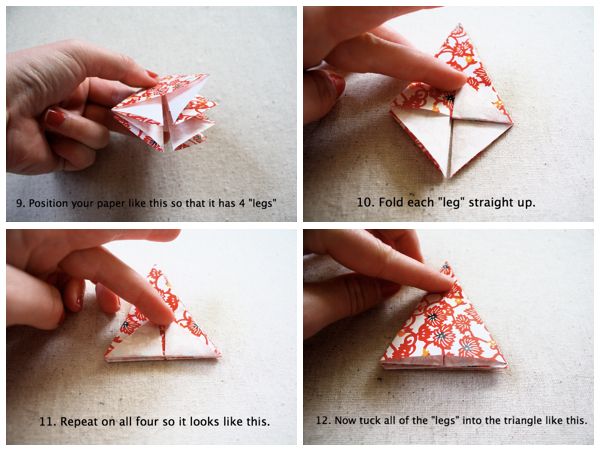 9. Position your paper like this so that it has 4 "legs"

10. Fold each "leg" straight up.

11. Repeat on all four so it looks like this.

12. Now tuck all of the "legs" into the triangle like this.