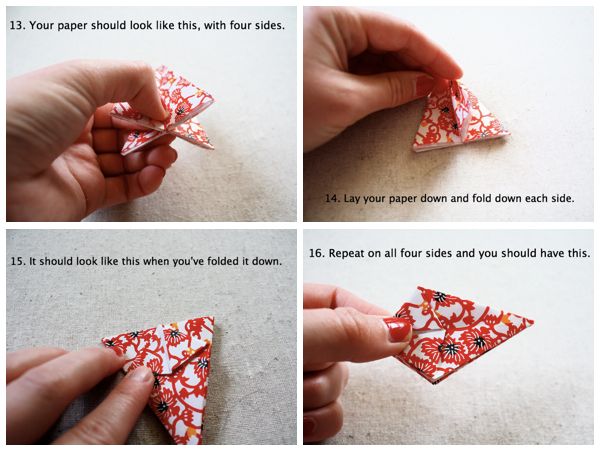 13. Your paper should look like this, with four sides.

14. Lay your paper down and fold down each side.

15. It should look like this when you've folded it down.

16. Repeat on all four sides and you should have this.